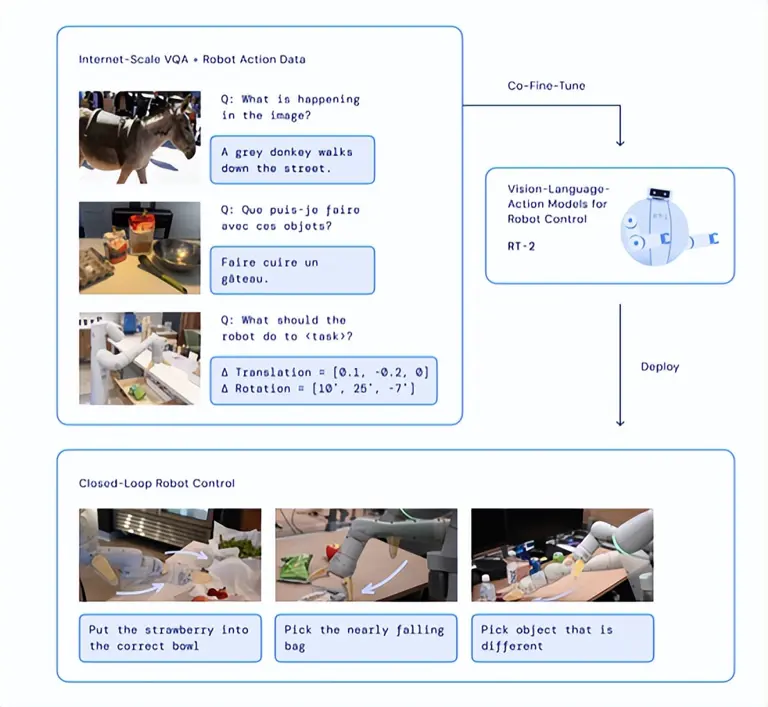 Internet-Scale VQA + Robot Action Data

Q: What is happening in the image?

A grey donkey walks down the street.

Q: Que puis-je faire avec ces objets?

Faire cuire un gâteau.

Q: What should the robot do to <task>?

Δ Translation = [0.1, -0.2, 0]
Δ Rotation = [10°, 25°, -7°]

Co-Fine-Tune

Vision-Language-Action Models for Robot Control

RT-2

Deploy

Closed-Loop Robot Control

Put the strawberry into the correct bowl

Pick the nearly falling bag

Pick object that is different